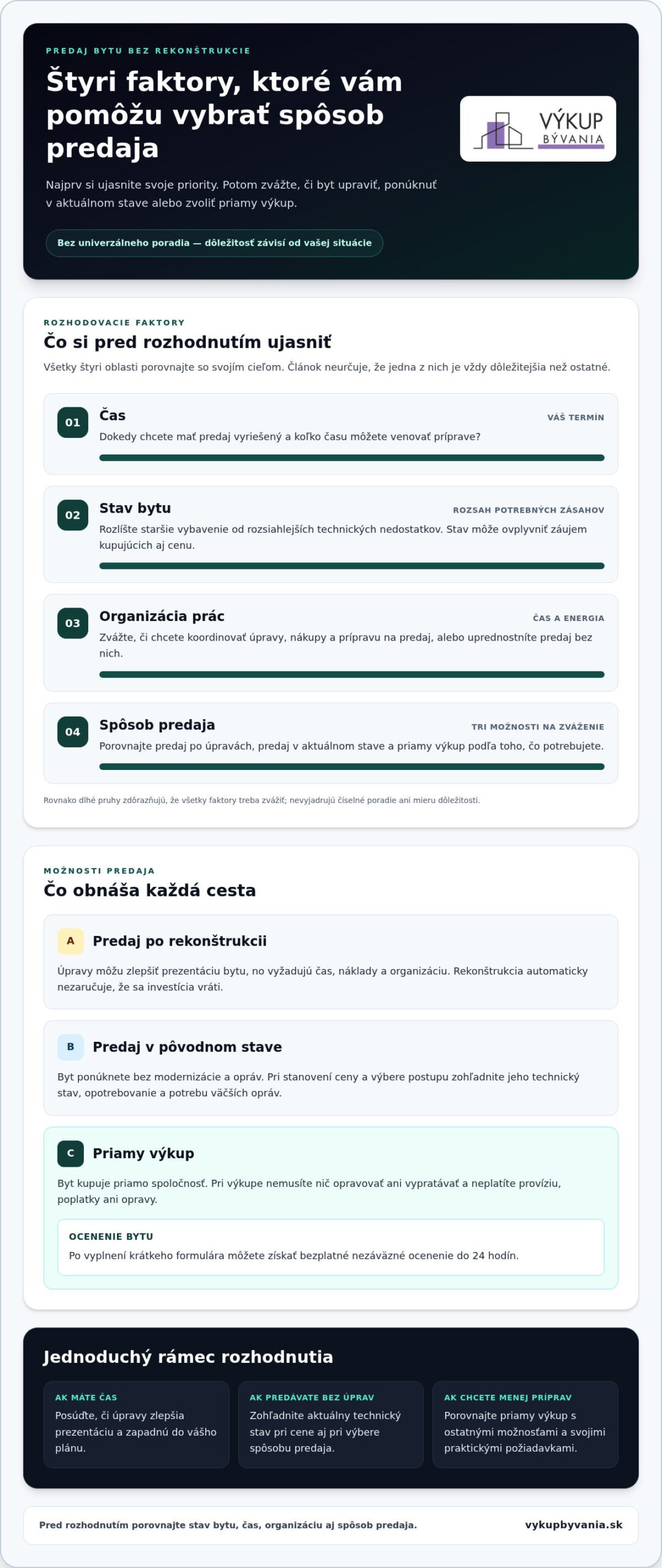 PREDAJ BYTU BEZ REKONŠTRUKCIE

Štyri faktory, ktoré vám pomôžu vybrať spôsob predaja

Najprv si ujasnite svoje priority. Potom zvážte, či byt upraviť, ponúknuť v aktuálnom stave alebo zvoliť priamy výkup.

Bez univerzálneho poradia — dôležitosť závisí od vašej situácie

VÝKUP
BÝVANIA

ROZHODOVACIE FAKTORY

Čo si pred rozhodnutím ujasniť

Všetky štyri oblasti porovnajte so svojím cieľom. Článok neurčuje, že jedna z nich je vždy dôležitejšia než ostatné.

01
Čas
VÁŠ TERMÍN
Dokedy chcete mať predaj vyriešený a koľko času môžete venovať príprave?

02
Stav bytu
ROZSAH POTREBNÝCH ZÁSAHOV
Rozlíšte staršie vybavenie od rozsiahlejších technických nedostatkov. Stav môže ovplyvniť záujem kupujúcich aj cenu.

03
Organizácia prác
ČAS A ENERGIA
Zvážte, či chcete koordinovať úpravy, nákupy a prípravu na predaj, alebo uprednostníte predaj bez nich.

04
Spôsob predaja
TRI MOŽNOSTI NA ZVÁŽENIE
Porovnajte predaj po úpravách, predaj v aktuálnom stave a priamy výkup podľa toho, čo potrebujete.

Rovnako dlhé pruhy zdôrazňujú, že všetky faktory treba zvážiť; nevyjadrujú číselné poradie ani mieru dôležitosti.

MOŽNOSTI PREDAJA

Čo obnáša každá cesta

A
Predaj po rekonštrukcii

Úpravy môžu zlepšiť prezentáciu bytu, no vyžadujú čas, náklady a organizáciu. Rekonštrukcia automaticky nezaručuje, že sa investícia vráti.

B
Predaj v pôvodnom stave

Byt ponúknete bez modernizácie a opráv. Pri stanovení ceny a výbere postupu zohľadnite jeho technický stav, opotrebovanie a potrebu väčších opráv.

C
Priamy výkup

Byt kupuje priamo spoločnosť. Pri výkupe nemusíte nič opravovať ani vypratávať a neplatíte províziu, poplatky ani opravy.

OCENENIE BYTU
Po vyplnení krátkeho formulára môžete získať bezplatné nezáväzné ocenenie do 24 hodín.

Jednoduchý rámec rozhodnutia

AK MÁTE ČAS
Posúďte, či úpravy zlepšia prezentáciu a zapadnú do vášho plánu.

AK PREDÁVATE BEZ ÚPRAV
Zohľadnite aktuálny technický stav pri cene aj pri výbere spôsobu predaja.

AK CHCETE MENEJ PRÍPRAV
Porovnajte priamy výkup s ostatnými možnosťami a svojimi praktickými požiadavkami.

Pred rozhodnutím porovnajte stav bytu, čas, organizáciu aj spôsob predaja.

vykupbyvania.sk